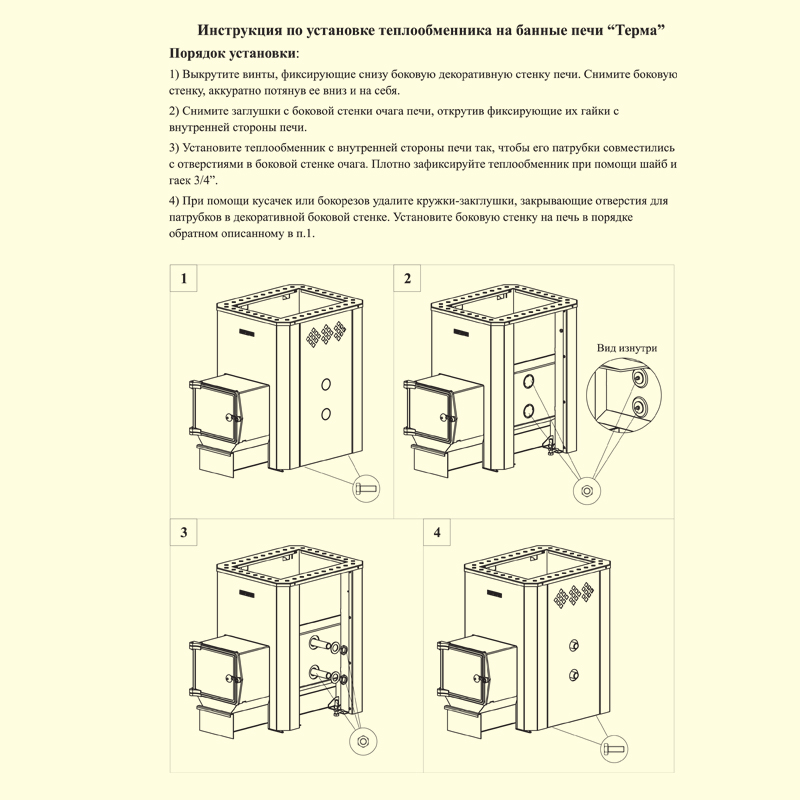 Инструкция по установке теплообменника на банные печи “Терма”

Порядок установки:

1) Выкрутите винты, фиксирующие снизу боковую декоративную стенку печи. Снимите боковую стенку, аккуратно потянув ее вниз и на себя.

2) Снимите заглушки с боковой стенки очага печи, открутив фиксирующие их гайки с внутренней стороны печи.

3) Установите теплообменник с внутренней стороны печи так, чтобы его патрубки совместились с отверстиями в боковой стенке очага. Плотно зафиксируйте теплообменник при помощи шайб и гаек 3/4”.

4) При помощи кусачек или бокорезов удалите кружки-заглушки, закрывающие отверстия для патрубков в декоративной боковой стенке. Установите боковую стенку на печь в порядке обратном описанному в п.1.

1

2

Вид изнутри

3

4